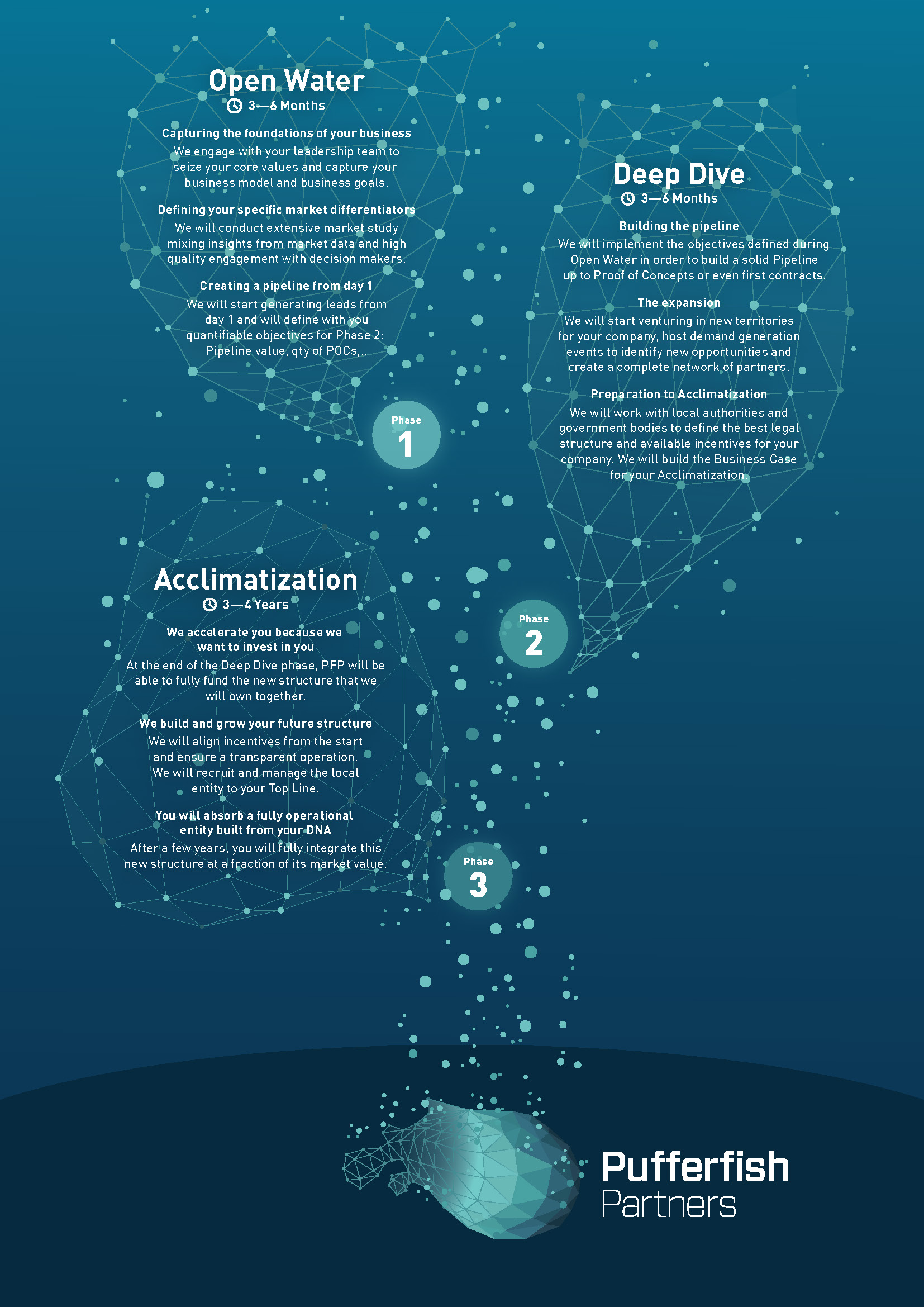 Open Water
3—6 Months

Capturing the foundations of your business
We engage with your leadership team to seize your core values and capture your business model and business goals.

Defining your specific market differentiators
We will conduct extensive market study mixing insights from market data and high quality engagement with decision makers.

Creating a pipeline from day 1
We will start generating leads from day 1 and will define with you quantifiable objectives for Phase 2: Pipeline value, qty of POCs,..

Phase 1

Deep Dive
3—6 Months

Building the pipeline
We will implement the objectives defined during Open Water in order to build a solid Pipeline up to Proof of Concepts or even first contracts.

The expansion
We will start venturing in new territories for your company, host demand generation events to identify new opportunities and create a complete network of partners.

Preparation to Acclimatization
We will work with local authorities and government bodies to define the best legal structure and available incentives for your company. We will build the Business Case for your Acclimatization.

Phase 2

Acclimatization
3—4 Years

We accelerate you because we want to invest in you
At the end of the Deep Dive phase, PFP will be able to fully fund the new structure that we will own together.

We build and grow your future structure
We will align incentives from the start and ensure a transparent operation. We will recruit and manage the local entity to your Top Line.

You will absorb a fully operational entity built from your DNA
After a few years, you will fully integrate this new structure at a fraction of its market value.

Phase 3

Pufferfish
Partners